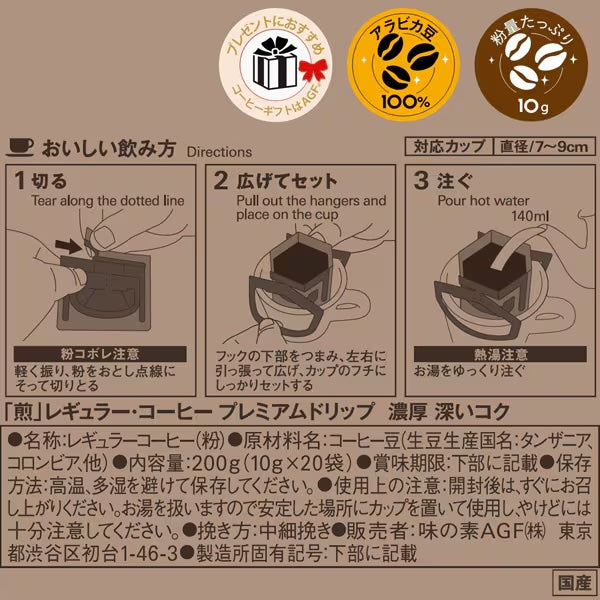 プレゼントにおすすめ
コーヒーギフトはAGF

アラビカ豆
100%

粉量たっぷり
10g

おいしい飲み方 Directions

対応カップ 直径/7〜9cm

1 切る
Tear along the dotted line

粉コボレ注意
軽く振り、粉をおとし点線にそって切りとる

2 広げてセット
Pull out the hangers and place on the cup

フックの下部をつまみ、左右に引っ張って広げ、カップのフチにしっかりセットする

3 注ぐ
Pour hot water
140ml

熱湯注意
お湯をゆっくり注ぐ

「煎」レギュラー・コーヒー プレミアムドリップ 濃厚 深いコク

●名称:レギュラーコーヒー(粉)●原材料名:コーヒー豆(生豆生産国名:タンザニア、コロンビア、他)●内容量:200g(10g×20袋)●賞味期限:下部に記載●保存方法:高温、多湿を避けて保存してください。●使用上の注意:開封後は、すぐにお召し上がりください。お湯を扱いますので安定した場所にカップを置いて使用し、やけどには十分注意してください。●挽き方:中細挽き●販売者:味の素AGF㈱ 東京都渋谷区初台1-46-3●製造所固有記号:下部に記載

国産