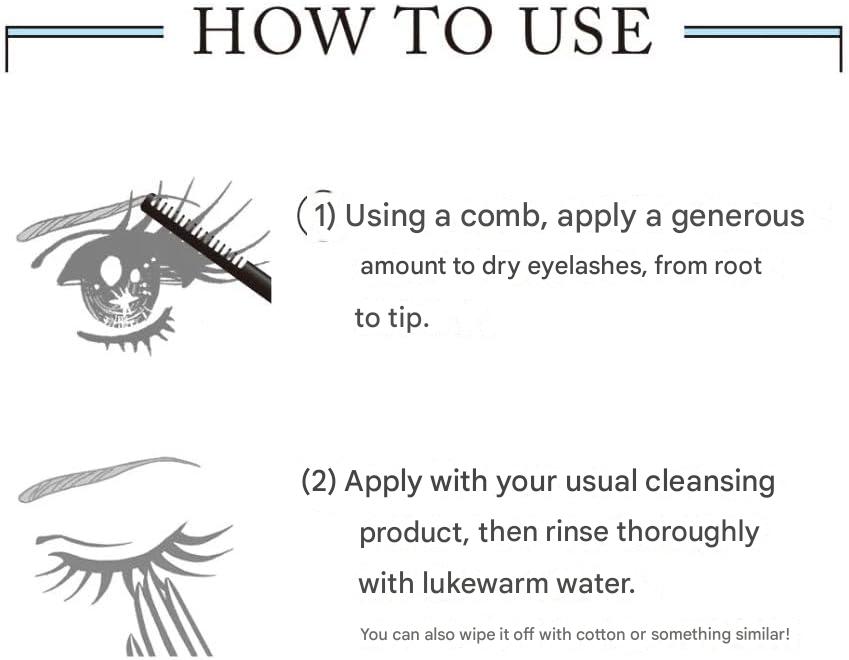 HOW TO USE

(1) Using a comb, apply a generous amount to dry eyelashes, from root to tip.

(2) Apply with your usual cleansing product, then rinse thoroughly with lukewarm water.

You can also wipe it off with cotton or something similar!